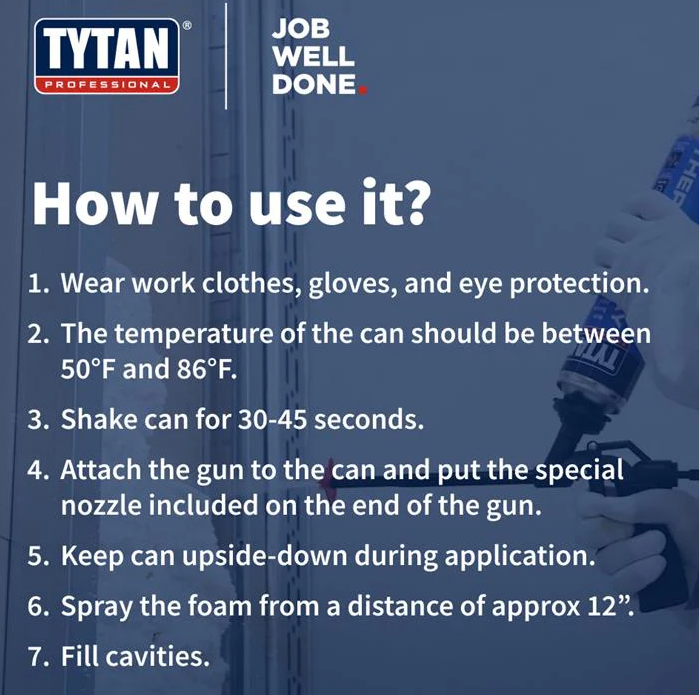 TYTAN®
PROFESSIONAL

JOB
WELL
DONE.

How to use it?

1. Wear work clothes, gloves, and eye protection.

2. The temperature of the can should be between 50°F and 86°F.

3. Shake can for 30-45 seconds.

4. Attach the gun to the can and put the special nozzle included on the end of the gun.

5. Keep can upside-down during application.

6. Spray the foam from a distance of approx 12”.

7. Fill cavities.